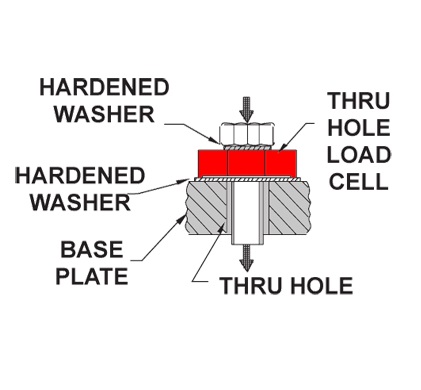 HARDENED WASHER

THRU HOLE LOAD CELL

HARDENED WASHER

BASE PLATE

THRU HOLE